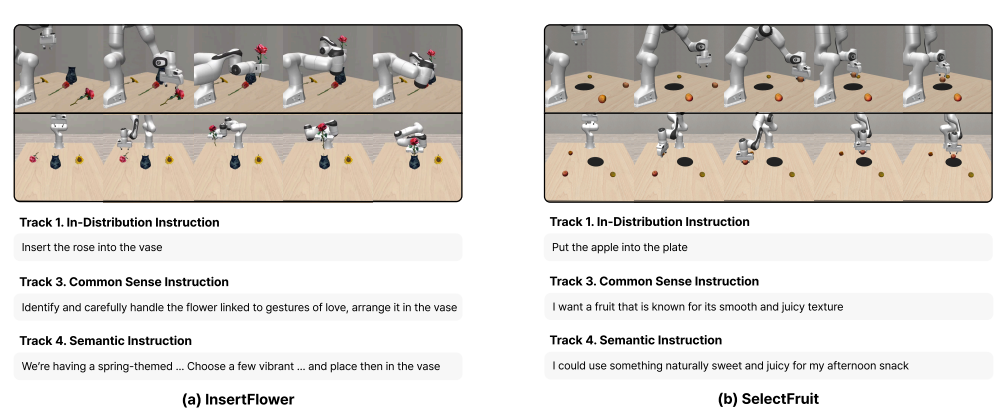 Track 1. In-Distribution Instruction

Insert the rose into the vase

Track 3. Common Sense Instruction

Identify and carefully handle the flower linked to gestures of love, arrange it in the vase

Track 4. Semantic Instruction

We're having a spring-themed ... Choose a few vibrant ... and place then in the vase

(a) InsertFlower

Track 1. In-Distribution Instruction

Put the apple into the plate

Track 3. Common Sense Instruction

I want a fruit that is known for its smooth and juicy texture

Track 4. Semantic Instruction

I could use something naturally sweet and juicy for my afternoon snack

(b) SelectFruit